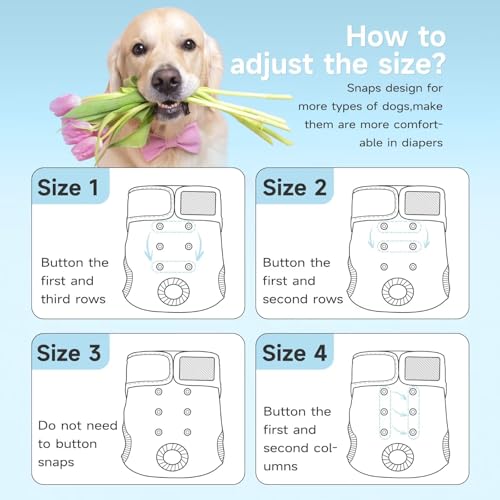 How to adjust the size?

Snaps design for more types of dogs,make them are more comfortable in diapers

Size 1

Button the first and third rows

Size 2

Button the first and second rows

Size 3

Do not need to button snaps

Size 4

Button the first and second columns