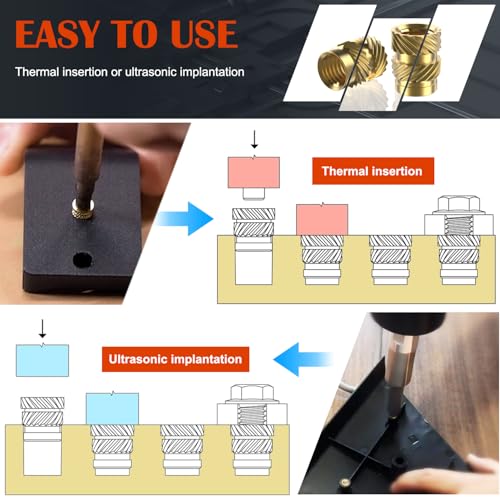 EASY TO USE

Thermal insertion or ultrasonic implantation

Thermal insertion

Ultrasonic implantation