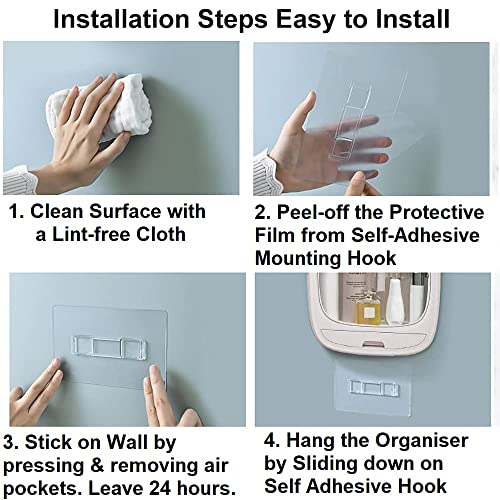 Installation Steps Easy to Install

1. Clean Surface with a Lint-free Cloth

2. Peel-off the Protective Film from Self-Adhesive Mounting Hook

3. Stick on Wall by pressing & removing air pockets. Leave 24 hours.

4. Hang the Organiser by Sliding down on Self Adhesive Hook