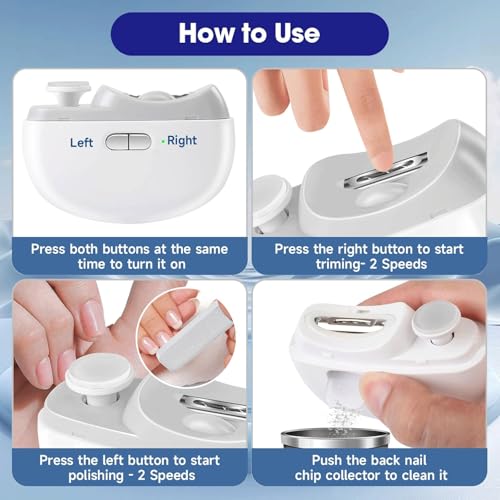 How to Use

Left Right

Press both buttons at the same time to turn it on

Press the right button to start triming- 2 Speeds

Press the left button to start polishing - 2 Speeds

Push the back nail chip collector to clean it