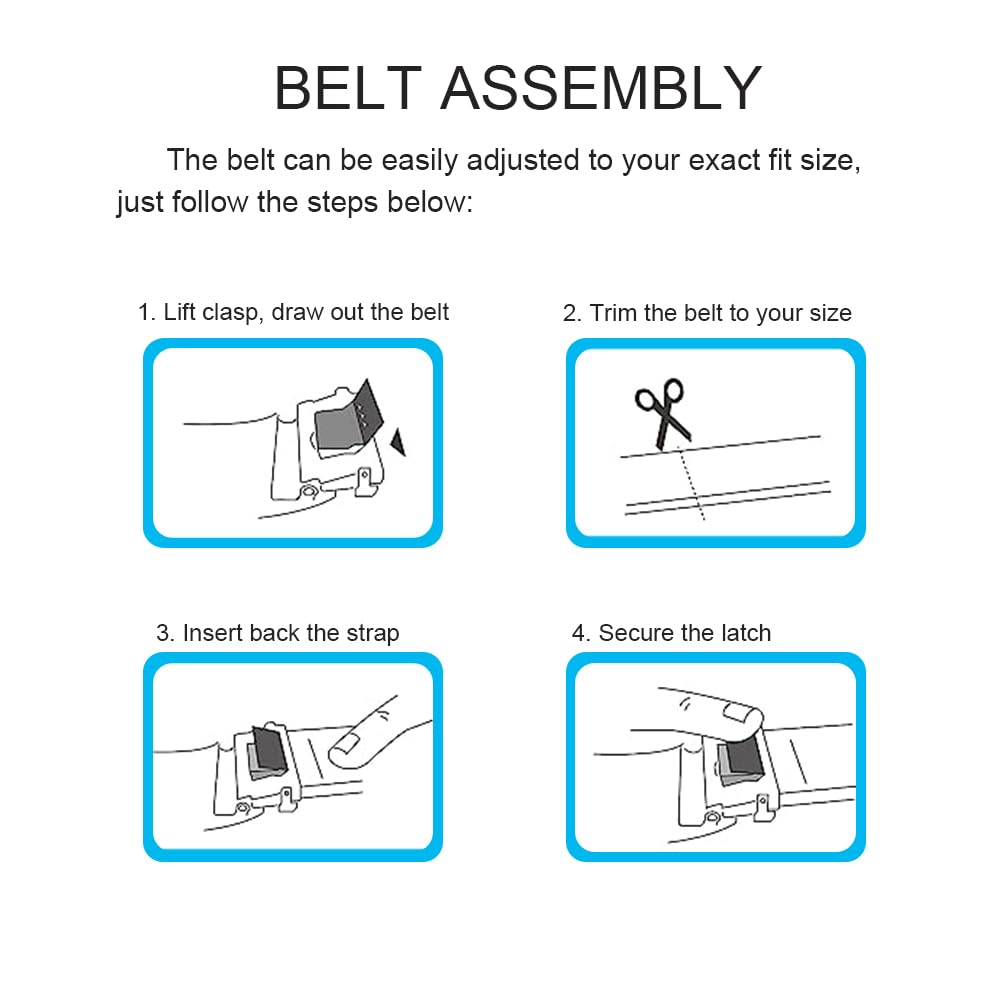 BELT ASSEMBLY

The belt can be easily adjusted to your exact fit size, just follow the steps below:

1. Lift clasp, draw out the belt

2. Trim the belt to your size

3. Insert back the strap

4. Secure the latch