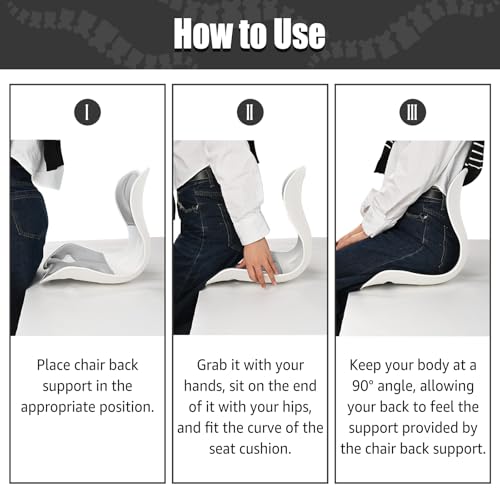 How to Use

I

Place chair back support in the appropriate position.

II

Grab it with your hands, sit on the end of it with your hips, and fit the curve of the seat cushion.

III

Keep your body at a 90° angle, allowing your back to feel the support provided by the chair back support.