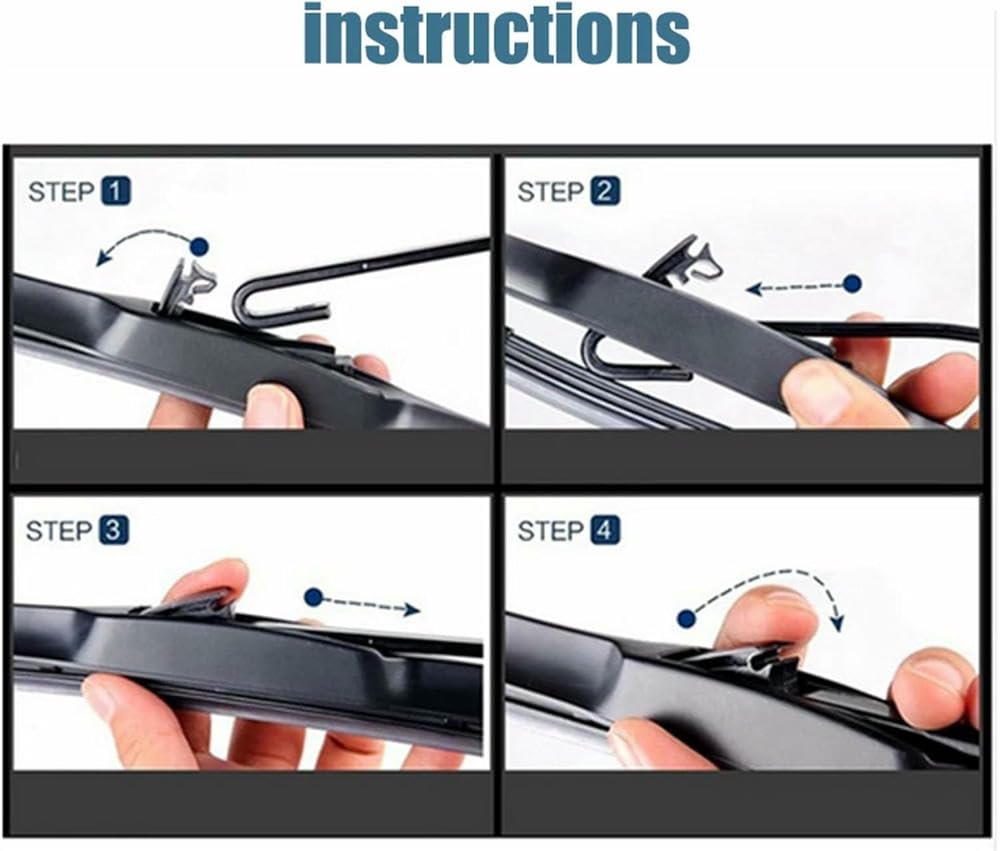 instructions

STEP 1

STEP 2

STEP 3

STEP 4