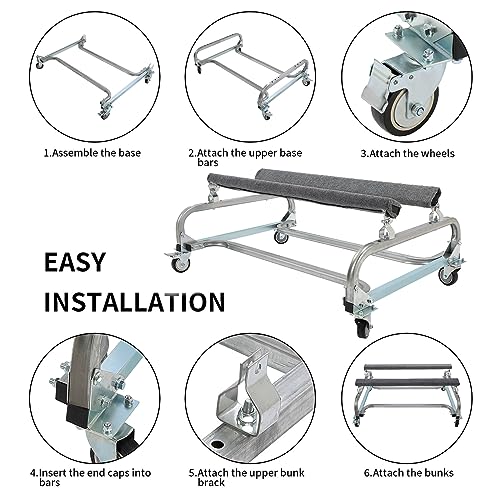 1.Assemble the base

2.Attach the upper base bars

3.Attach the wheels

EASY
INSTALLATION

4.Insert the end caps into bars

5.Attach the upper bunk brack

6.Attach the bunks