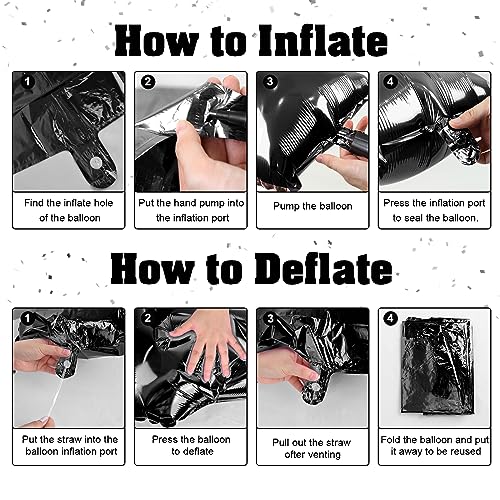 How to Inflate

1

Find the inflate hole of the balloon

2

Put the hand pump into the inflation port

3

Pump the balloon

4

Press the inflation port to seal the balloon.

How to Deflate

1

Put the straw into the balloon inflation port

2

Press the balloon to deflate

3

Pull out the straw ofter venting

4

Fold the balloon and put it away to be reused