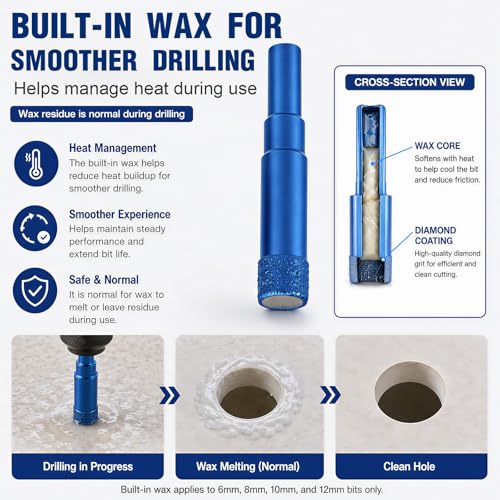 BUILT-IN WAX FOR SMOOTHER DRILLING

Helps manage heat during use

Wax residue is normal during drilling

Heat Management
The built-in wax helps reduce heat buildup for smoother drilling.

Smoother Experience
Helps maintain steady performance and extend bit life.

Safe & Normal
It is normal for wax to melt or leave residue during use.

CROSS-SECTION VIEW

WAX CORE
Softens with heat to help cool the bit and reduce friction.

DIAMOND COATING
High-quality diamond grit for efficient and clean cutting.

Drilling in Progress

Wax Melting (Normal)

Clean Hole

Built-in wax applies to 6mm, 8mm, 10mm, and 12mm bits only.