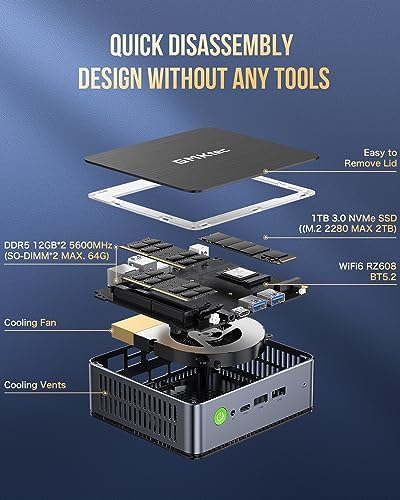 QUICK DISASSEMBLY
DESIGN WITHOUT ANY TOOLS

GMKtec

Easy to Remove Lid

1TB 3.0 NVMe SSD
((M.2 2280 MAX 2TB)

DDR5 12GB*2 5600MHz
(SO-DIMM*2 MAX. 64G)

WiFi6 RZ608
BT5.2

Cooling Fan

Cooling Vents