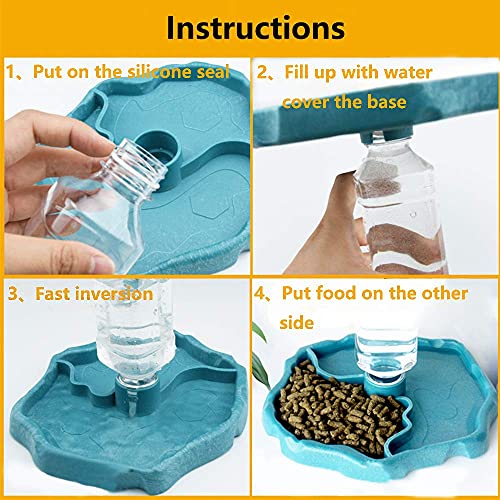 Instructions

1、Put on the silicone seal

2、Fill up with water cover the base

3、Fast inversion

4、Put food on the other side