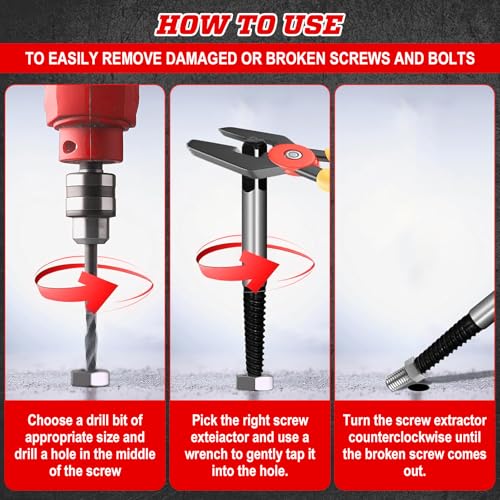 HOW TO USE

TO EASILY REMOVE DAMAGED OR BROKEN SCREWS AND BOLTS

Choose a drill bit of appropriate size and drill a hole in the middle of the screw

Pick the right screw exteiactor and use a wrench to gently tap it into the hole.

Turn the screw extractor counterclockwise until the broken screw comes out.