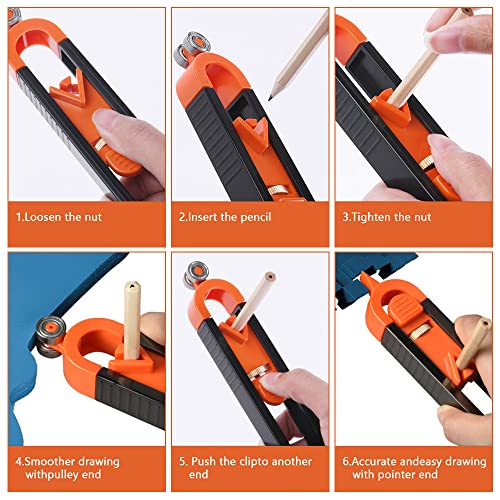 1.Loosen the nut

2.Insert the pencil

3.Tighten the nut

4.Smoother drawing withpulley end

5. Push the clipto another end

6.Accurate andeasy drawing with pointer end