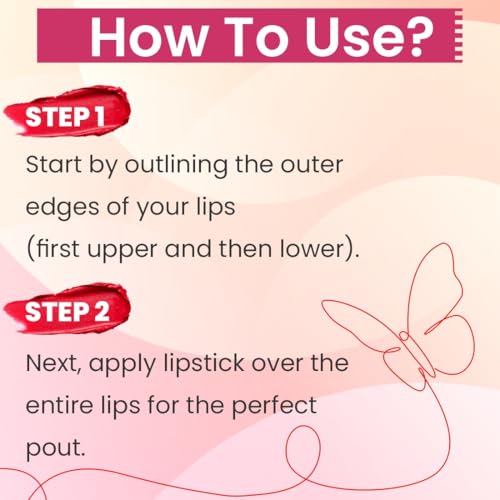 How To Use?

STEP 1

Start by outlining the outer edges of your lips (first upper and then lower).

STEP 2

Next, apply lipstick over the entire lips for the perfect pout.