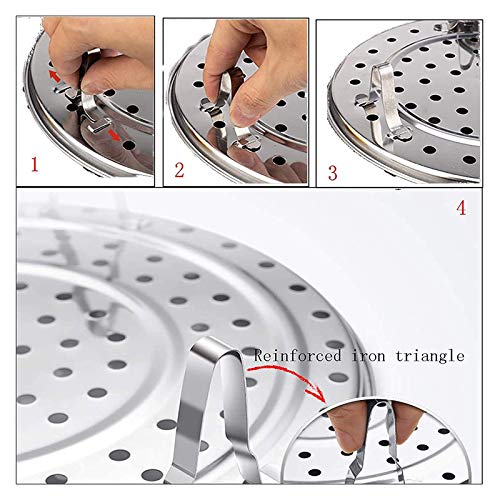 1

2

3

4

Reinforced iron triangle