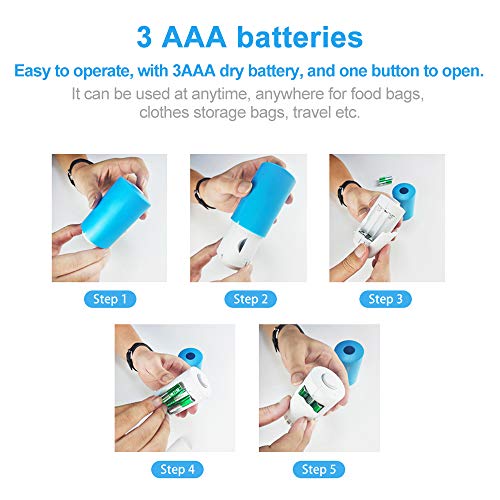 3 AAA batteries

Easy to operate, with 3AAA dry battery, and one button to open.

It can be used at anytime, anywhere for food bags, clothes storage bags, travel etc.

Step 1

Step 2

Step 3

Step 4

Step 5