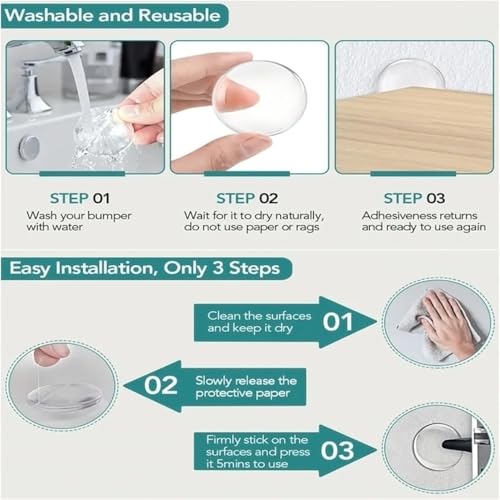 Washable and Reusable

STEP 01
Wash your bumper with water

STEP 02
Wait for it to dry naturally, do not use paper or rags

STEP 03
Adhesiveness returns and ready to use again

Easy Installation, Only 3 Steps

Clean the surfaces and keep it dry 01

02 Slowly release the protective paper

Firmly stick on the surfaces and press it 5mins to use 03