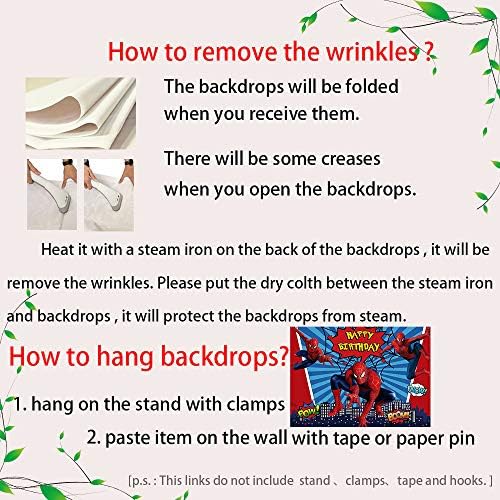 How to remove the wrinkles ?

The backdrops will be folded when you receive them.

There will be some creases when you open the backdrops.

Heat it with a steam iron on the back of the backdrops , it will be remove the wrinkles. Please put the dry colth between the steam iron and backdrops , it will protect the backdrops from steam.

How to hang backdrops?

HAPPY BIRTHDAY

POW!

BOOM!

1. hang on the stand with clamps

2. paste item on the wall with tape or paper pin

[p.s. : This links do not include stand 、 clamps、 tape and hooks. ]