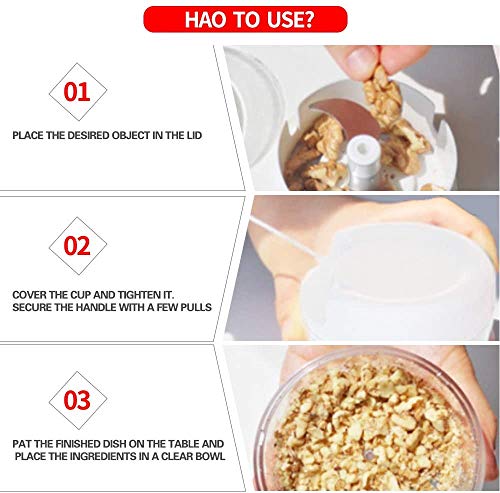 HAO TO USE?

01

PLACE THE DESIRED OBJECT IN THE LID

02

COVER THE CUP AND TIGHTEN IT.
SECURE THE HANDLE WITH A FEW PULLS

03

PAT THE FINISHED DISH ON THE TABLE AND
PLACE THE INGREDIENTS IN A CLEAR BOWL