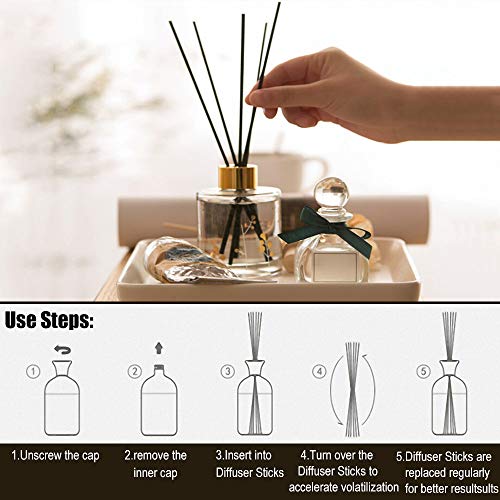 Use Steps:

①

②

③

④

⑤

1.Unscrew the cap

2.remove the inner cap

3.Insert into Diffuser Sticks

4.Turn over the Diffuser Sticks to accelerate volatilization

5.Diffuser Sticks are replaced regularly for better resultsults