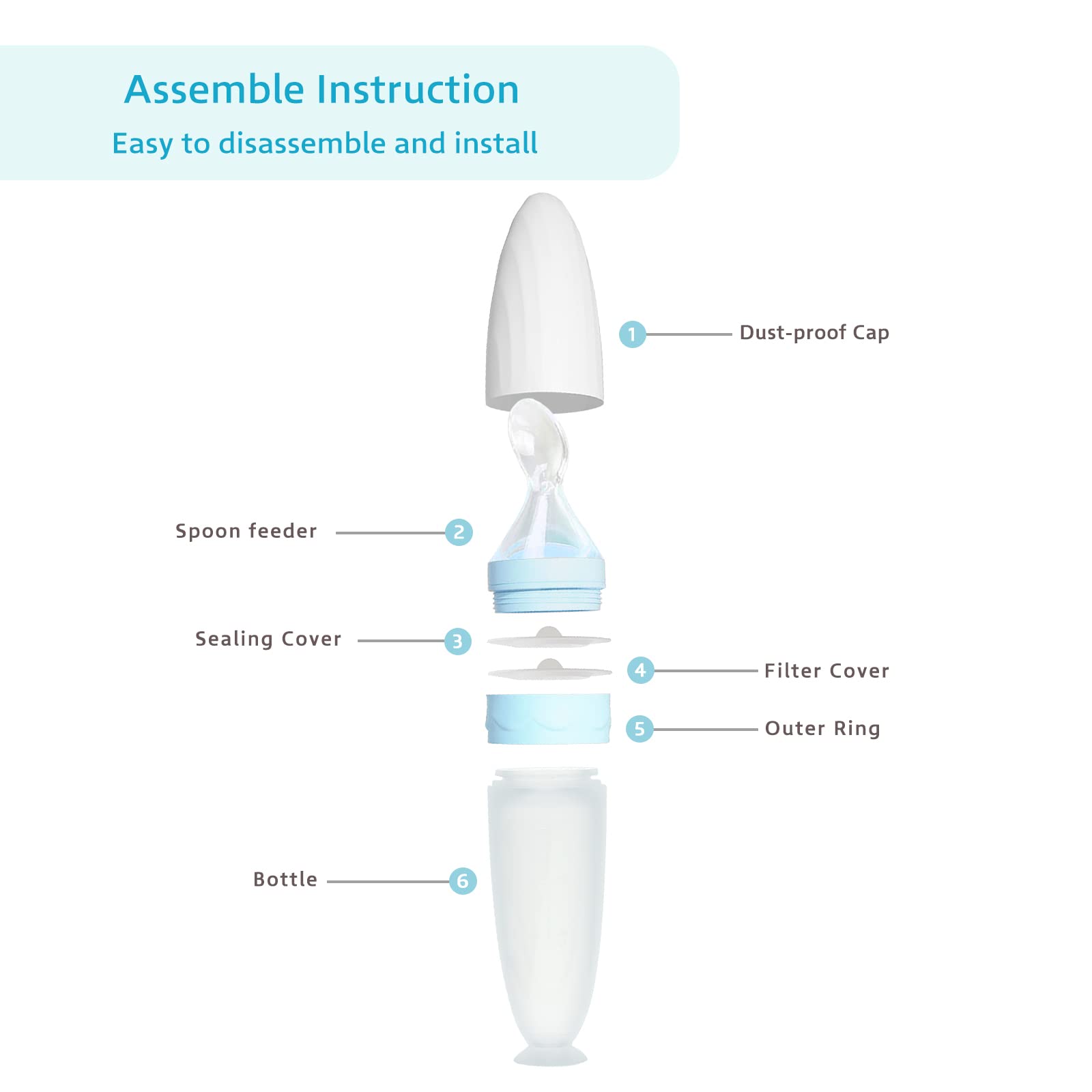 Assemble Instruction
Easy to disassemble and install

1 Dust-proof Cap

Spoon feeder 2

Sealing Cover 3

4 Filter Cover

5 Outer Ring

Bottle 6