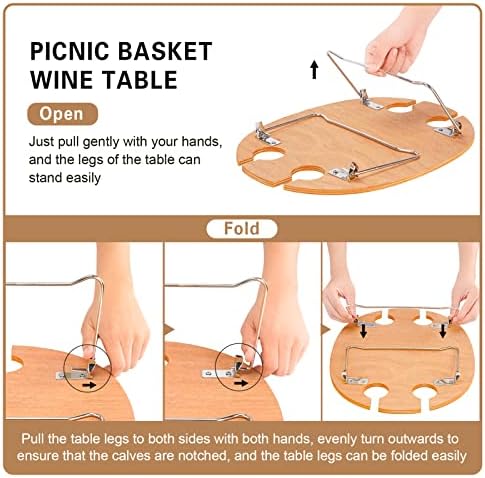 PICNIC BASKET WINE TABLE

Open

Just pull gently with your hands, and the legs of the table can stand easily

Fold

Pull the table legs to both sides with both hands, evenly turn outwards to ensure that the calves are notched, and the table legs can be folded easily