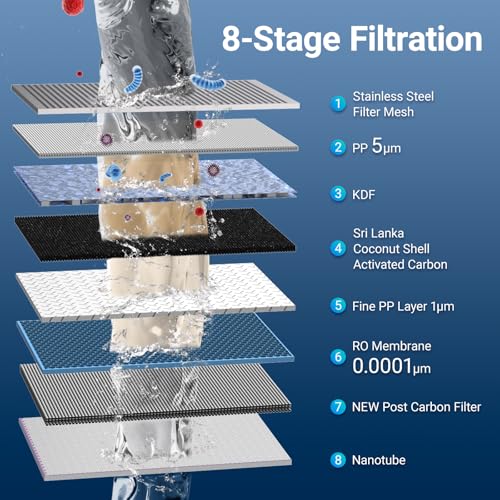 8-Stage Filtration

1 Stainless Steel Filter Mesh

2 PP 5μm

3 KDF

4 Sri Lanka Coconut Shell Activated Carbon

5 Fine PP Layer 1μm

6 RO Membrane 0.0001μm

7 NEW Post Carbon Filter

8 Nanotube