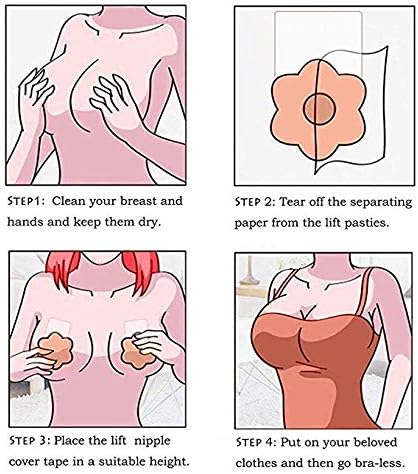 STEP1: Clean your breast and hands and keep them dry.

STEP 2: Tear off the separating paper from the lift pasties.

STEP 3: Place the lift nipple cover tape in a suitable height.

STEP 4: Put on your beloved clothes and then go bra-less.