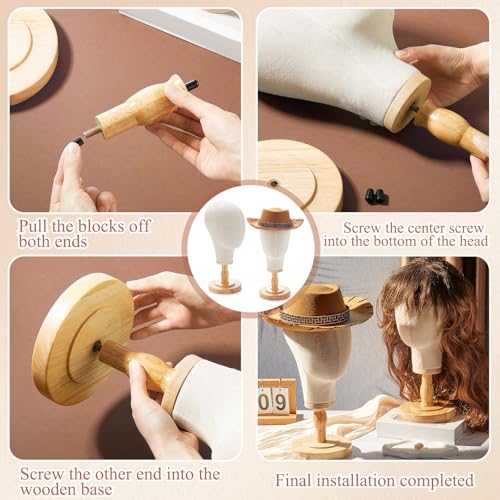 Pull the blocks off both ends

Screw the center screw into the bottom of the head

09

Screw the other end into the wooden base

Final installation completed