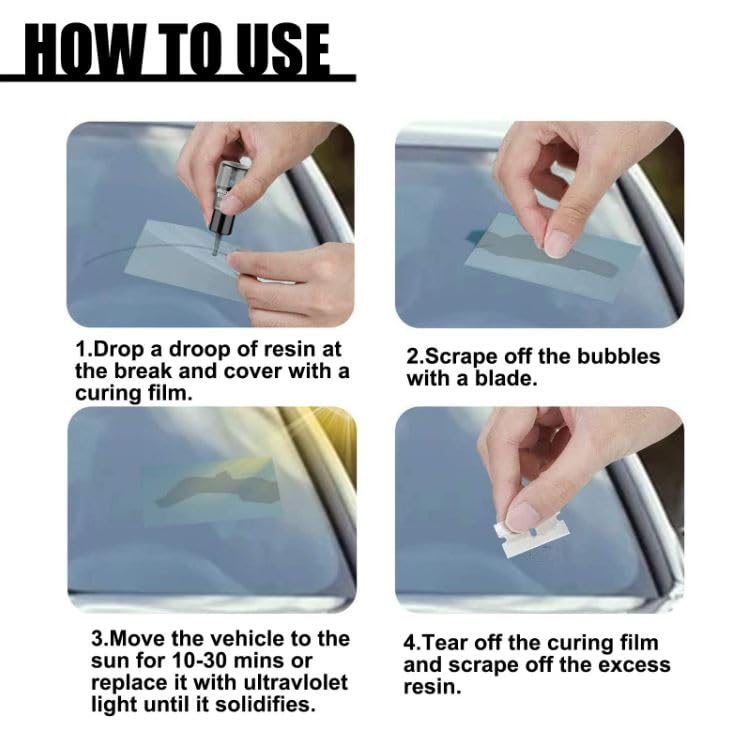 HOW TO USE

1.Drop a droop of resin at the break and cover with a curing film.

2.Scrape off the bubbles with a blade.

3.Move the vehicle to the sun for 10-30 mins or replace it with ultravlolet light until it solidifies.

4.Tear off the curing film and scrape off the excess resin.