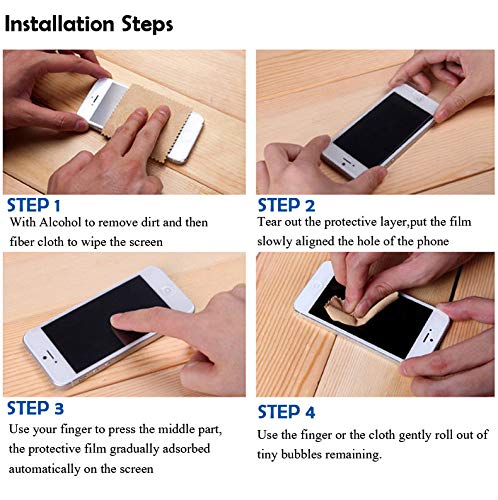 Installation Steps

STEP 1
With Alcohol to remove dirt and then fiber cloth to wipe the screen

STEP 2
Tear out the protective layer,put the film slowly aligned the hole of the phone

STEP 3
Use your finger to press the middle part, the protective film gradually adsorbed automatically on the screen

STEP 4
Use the finger or the cloth gently roll out of tiny bubbles remaining.