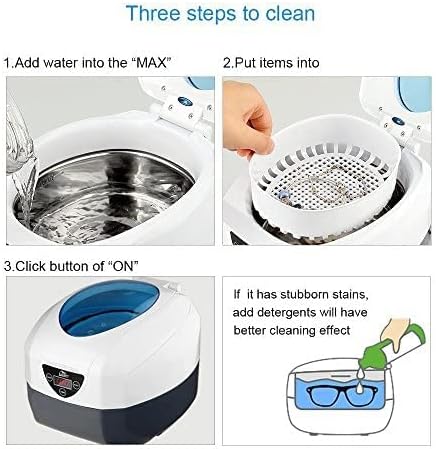 Three steps to clean

1.Add water into the “MAX”

2.Put items into

3.Click button of “ON”

If it has stubborn stains, add detergents will have better cleaning effect