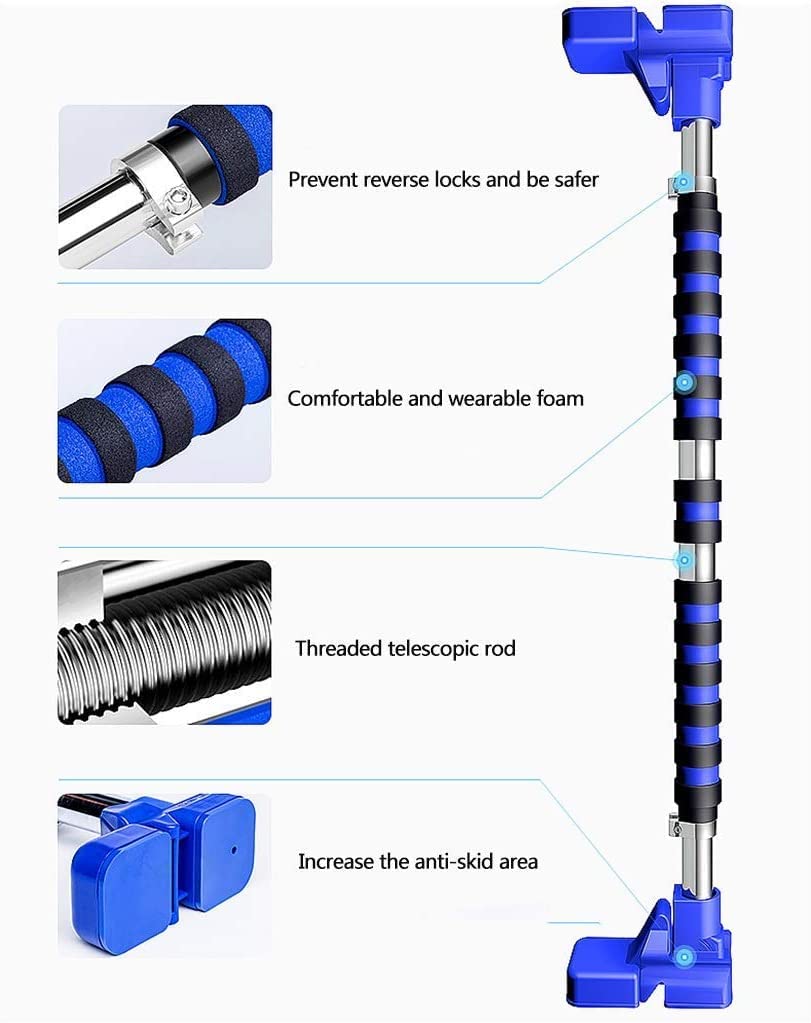 Prevent reverse locks and be safer

Comfortable and wearable foam

Threaded telescopic rod

Increase the anti-skid area