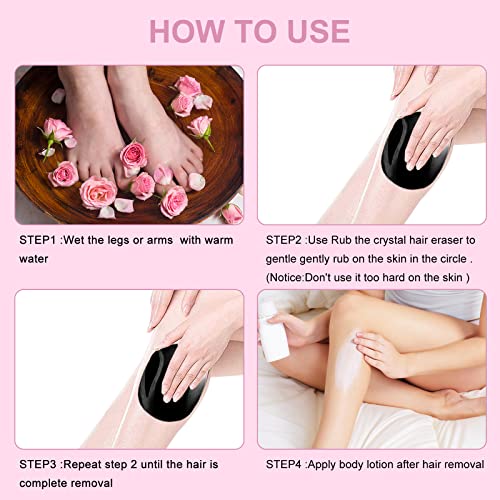 HOW TO USE

STEP1 :Wet the legs or arms  with warm water

STEP2 :Use Rub the crystal hair eraser to gentle gently rub on the skin in the circle . (Notice:Don't use it too hard on the skin )

STEP3 :Repeat step 2 until the hair is complete removal

STEP4 :Apply body lotion after hair removal