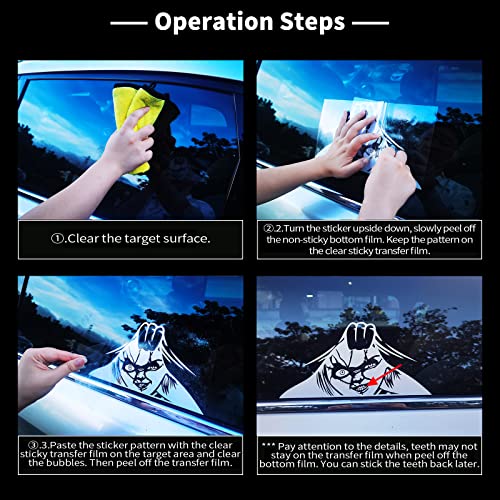 Operation Steps

①.Clear the target surface.

②.2.Turn the sticker upside down, slowly peel off the non-sticky bottom film. Keep the pattern on the clear sticky transfer film.

③.3.Paste the sticker pattern with the clear sticky transfer film on the target area and clear the bubbles. Then peel off the transfer film.

*** Pay attention to the details, teeth may not stay on the transfer film when peel off the bottom film. You can stick the teeth back later.