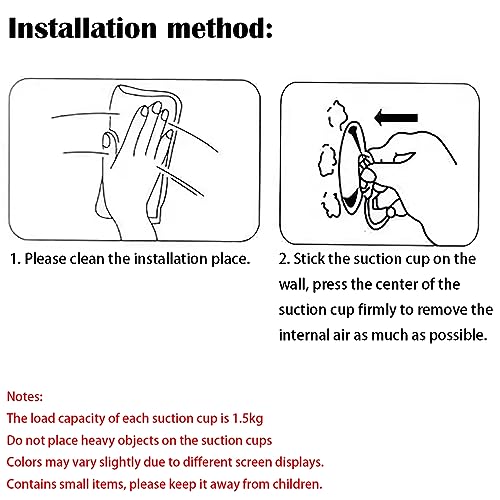 Installation method:

1. Please clean the installation place.

2. Stick the suction cup on the wall, press the center of the suction cup firmly to remove the internal air as much as possible.

Notes:
The load capacity of each suction cup is 1.5kg
Do not place heavy objects on the suction cups
Colors may vary slightly due to different screen displays.
Contains small items, please keep it away from children.