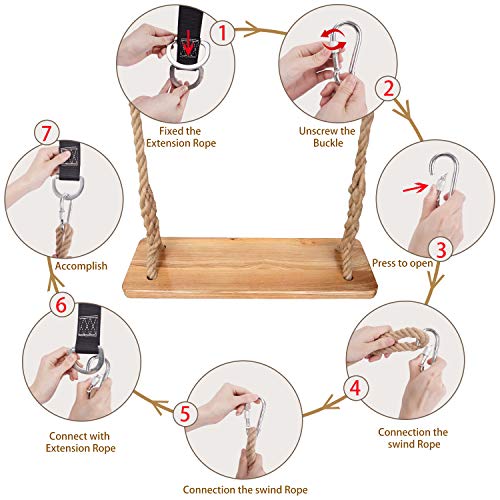 1
Fixed the Extension Rope

2
Unscrew the Buckle

3
Press to open

4
Connection the swind Rope

5
Connection the swind Rope

6
Connect with Extension Rope

7
Accomplish