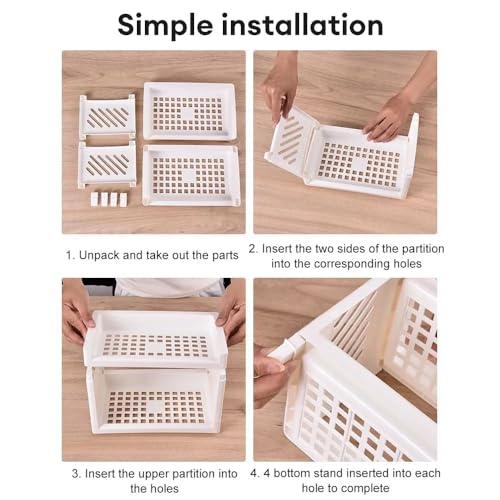 Simple installation

1. Unpack and take out the parts

2. Insert the two sides of the partition into the corresponding holes

3. Insert the upper partition into the holes

4. 4 bottom stand inserted into each hole to complete