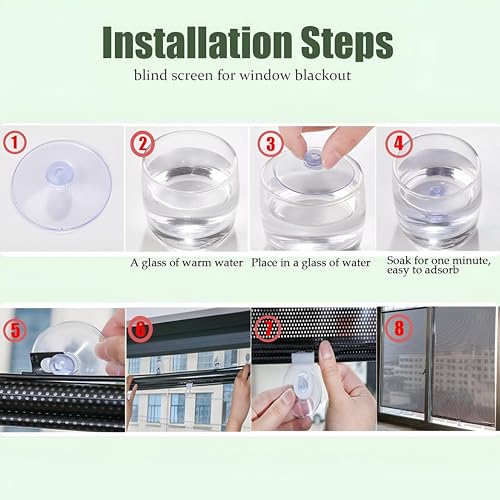 Installation Steps

blind screen for window blackout

1

2

3

4

A glass of warm water

Place in a glass of water

Soak for one minute, easy to adsorb

5

6

7

8