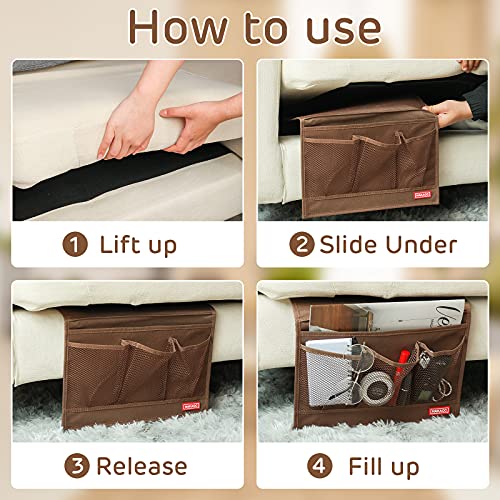 How to use

1 Lift up

2 Slide Under

3 Release

4 Fill up