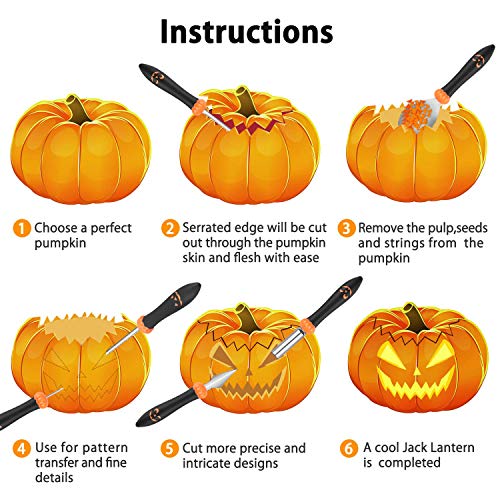 Instructions

1 Choose a perfect pumpkin

2 Serrated edge will be cut out through the pumpkin skin and flesh with ease

3 Remove the pulp,seeds and strings from the pumpkin

4 Use for pattern transfer and fine details

5 Cut more precise and intricate designs

6 A cool Jack Lantern is completed