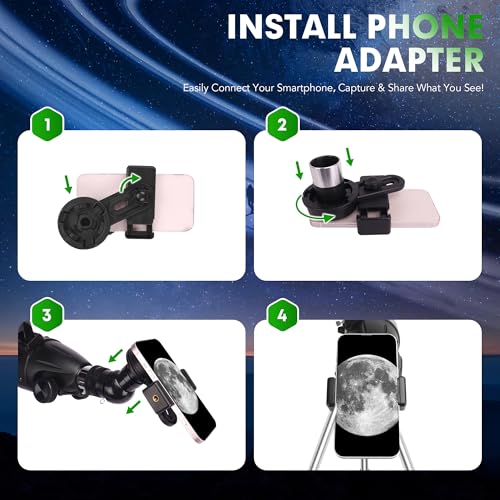 INSTALL PHONE ADAPTER

Easily Connect Your Smartphone, Capture & Share What You See!

1

2

3

4