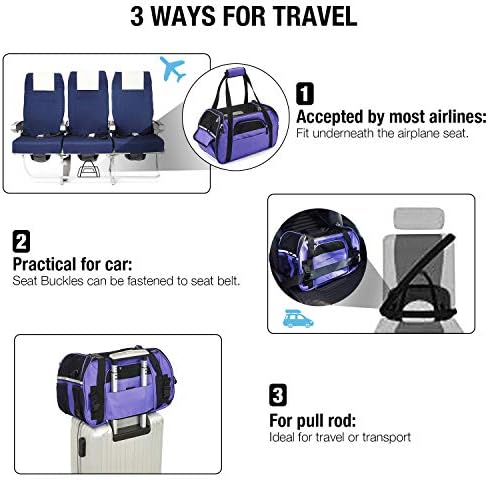 3 WAYS FOR TRAVEL

1
Accepted by most airlines:
Fit underneath the airplane seat.

2
Practical for car:
Seat Buckles can be fastened to seat belt.

3
For pull rod:
Ideal for travel or transport