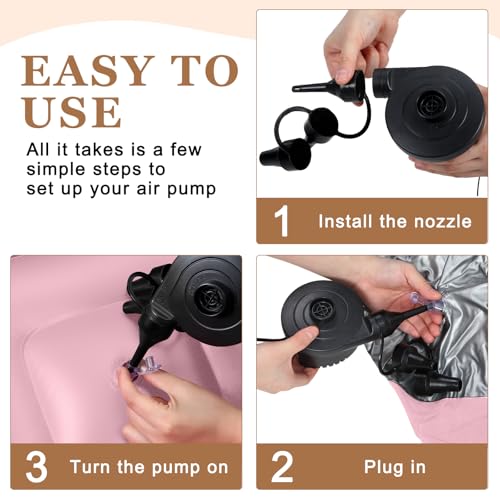 EASY TO USE

All it takes is a few simple steps to set up your air pump

1 Install the nozzle

3 Turn the pump on

2 Plug in