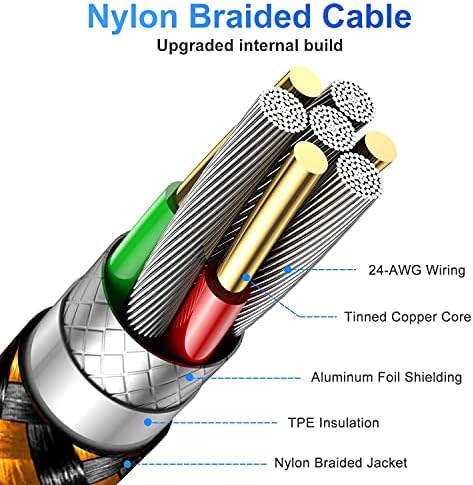 Nylon Braided Cable
Upgraded internal build

24-AWG Wiring
Tinned Copper Core
Aluminum Foil Shielding
TPE Insulation
Nylon Braided Jacket