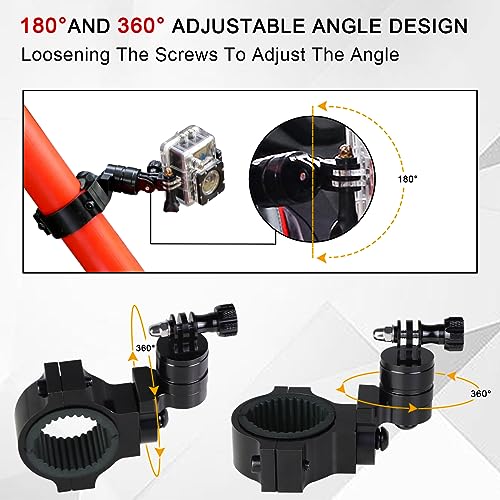 180°AND 360° ADJUSTABLE ANGLE DESIGN

Loosening The Screws To Adjust The Angle

180°

360°

360°