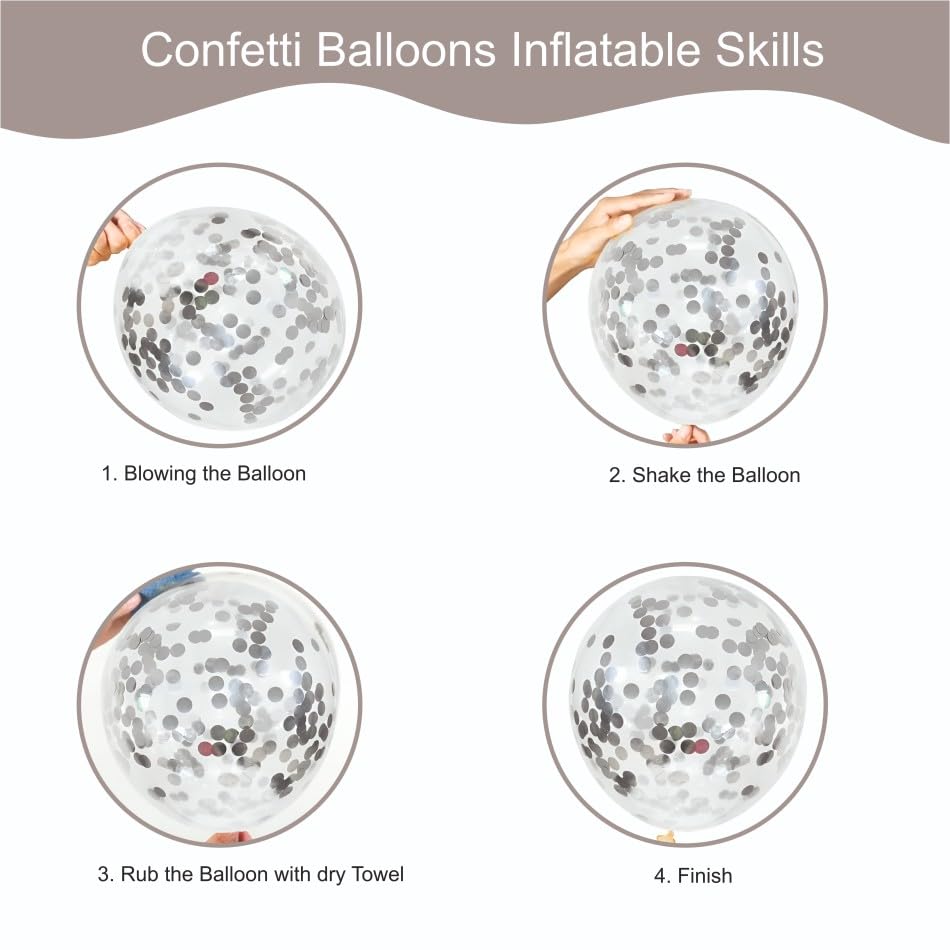 Confetti Balloons Inflatable Skills

1. Blowing the Balloon

2. Shake the Balloon

3. Rub the Balloon with dry Towel

4. Finish