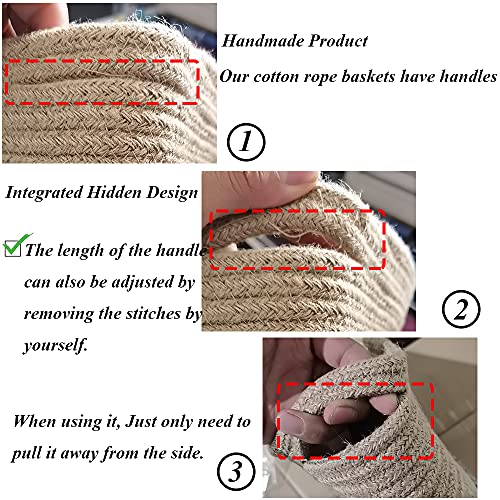 Handmade Product

Our cotton rope baskets have handles

①

Integrated Hidden Design

The length of the handle can also be adjusted by removing the stitches by yourself.

②

When using it, Just only need to pull it away from the side.

③