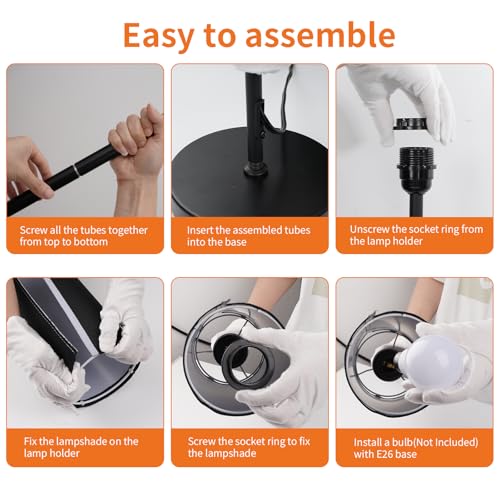 Easy to assemble

Screw all the tubes together from top to bottom

Insert the assembled tubes into the base

Unscrew the socket ring from the lamp holder

Fix the lampshade on the lamp holder

Screw the socket ring to fix the lampshade

Install a bulb(Not Included) with E26 base