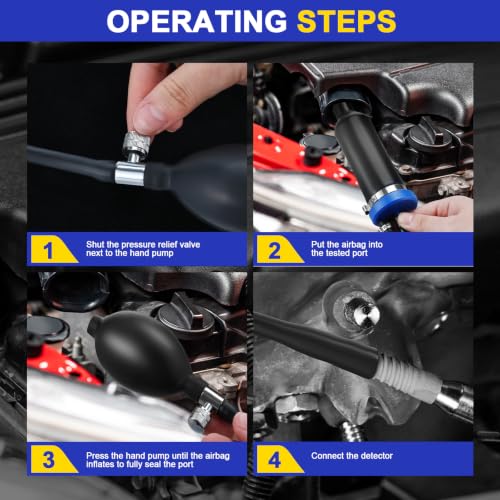 OPERATING STEPS

1 Shut the pressure relief valve next to the hand pump

2 Put the airbag into the tested port

3 Press the hand pump until the airbag inflates to fully seal the port

4 Connect the detector