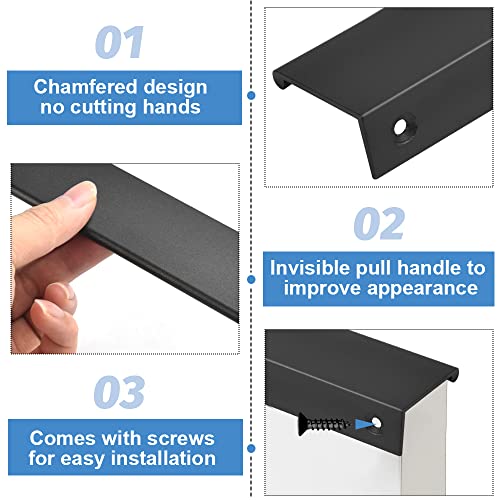 01

Chamfered design no cutting hands

02

Invisible pull handle to improve appearance

03

Comes with screws for easy installation