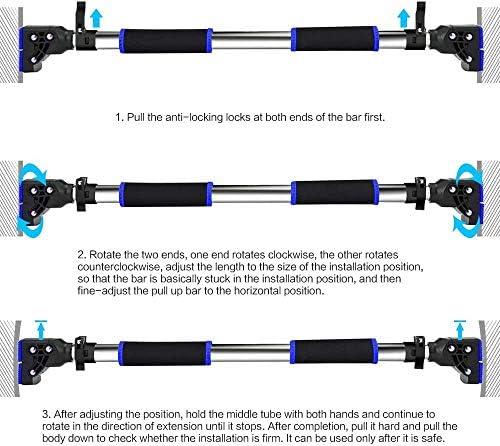 1. Pull the anti-locking locks at both ends of the bar first.

2. Rotate the two ends, one end rotates clockwise, the other rotates counterclockwise, adjust the length to the size of the installation position, so that the bar is basically stuck in the installation position, and then fine-adjust the pull up bar to the horizontal position.

3. After adjusting the position, hold the middle tube with both hands and continue to rotate in the direction of extension until it stops. After completion, pull it hard and pull the body down to check whether the installation is firm. It can be used only after it is safe.