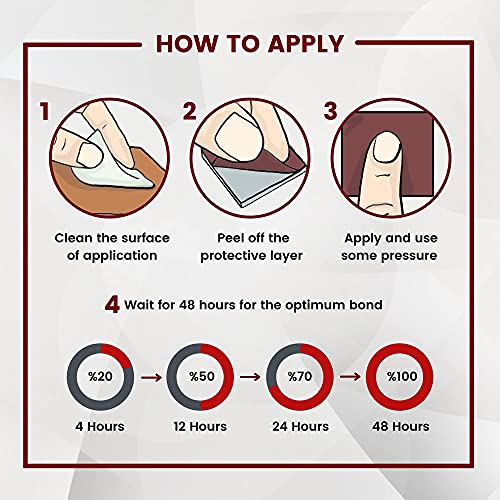 HOW TO APPLY

1

Clean the surface of application

2

Peel off the protective layer

3

Apply and use some pressure

4 Wait for 48 hours for the optimum bond

%20
4 Hours

%50
12 Hours

%70
24 Hours

%100
48 Hours